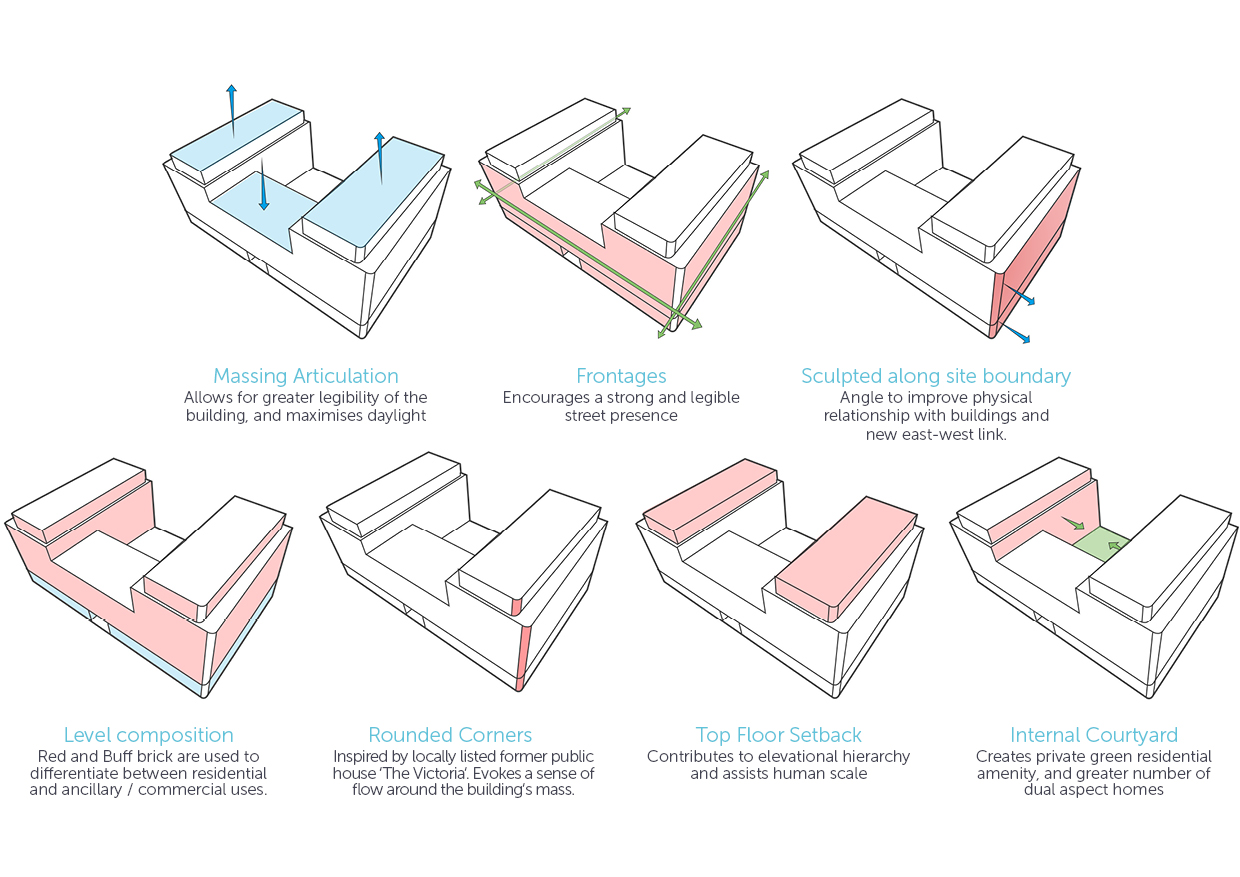 Massing Articulation
Allows for greater legibility of the building, and maximises daylight

Frontages
Encourages a strong and legible street presence

Sculpted along site boundary
Angle to improve physical relationship with buildings and new east-west link.

Level composition
Red and Buff brick are used to differentiate between residential and ancillary / commercial uses.

Rounded Corners
Inspired by locally listed former public house 'The Victoria'. Evokes a sense of flow around the building's mass.

Top Floor Setback
Contributes to elevational hierarchy and assists human scale

Internal Courtyard
Creates private green residential amenity, and greater number of dual aspect homes